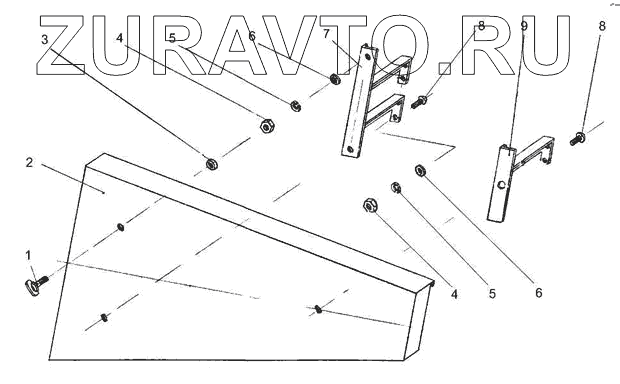 ZURAVTO.RU

3
4
5
6
7
8
9
8
2
1
4
5
6